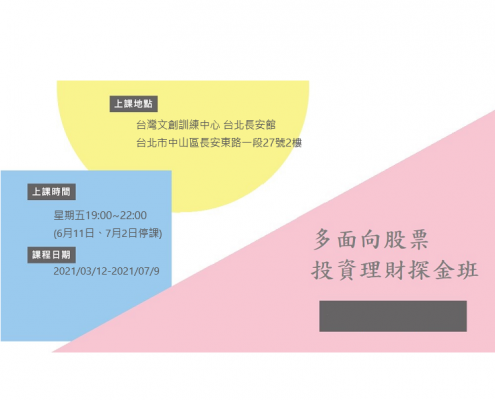 上課地點

台灣文創訓練中心 台北長安館

台北市中山區長安東路一段27號2樓

上課時間

星期五19:00~22:00

(6月11日、7月2日停課)

課程日期

2021/03/12-2021/07/9

多面向股票

投資理財探金班